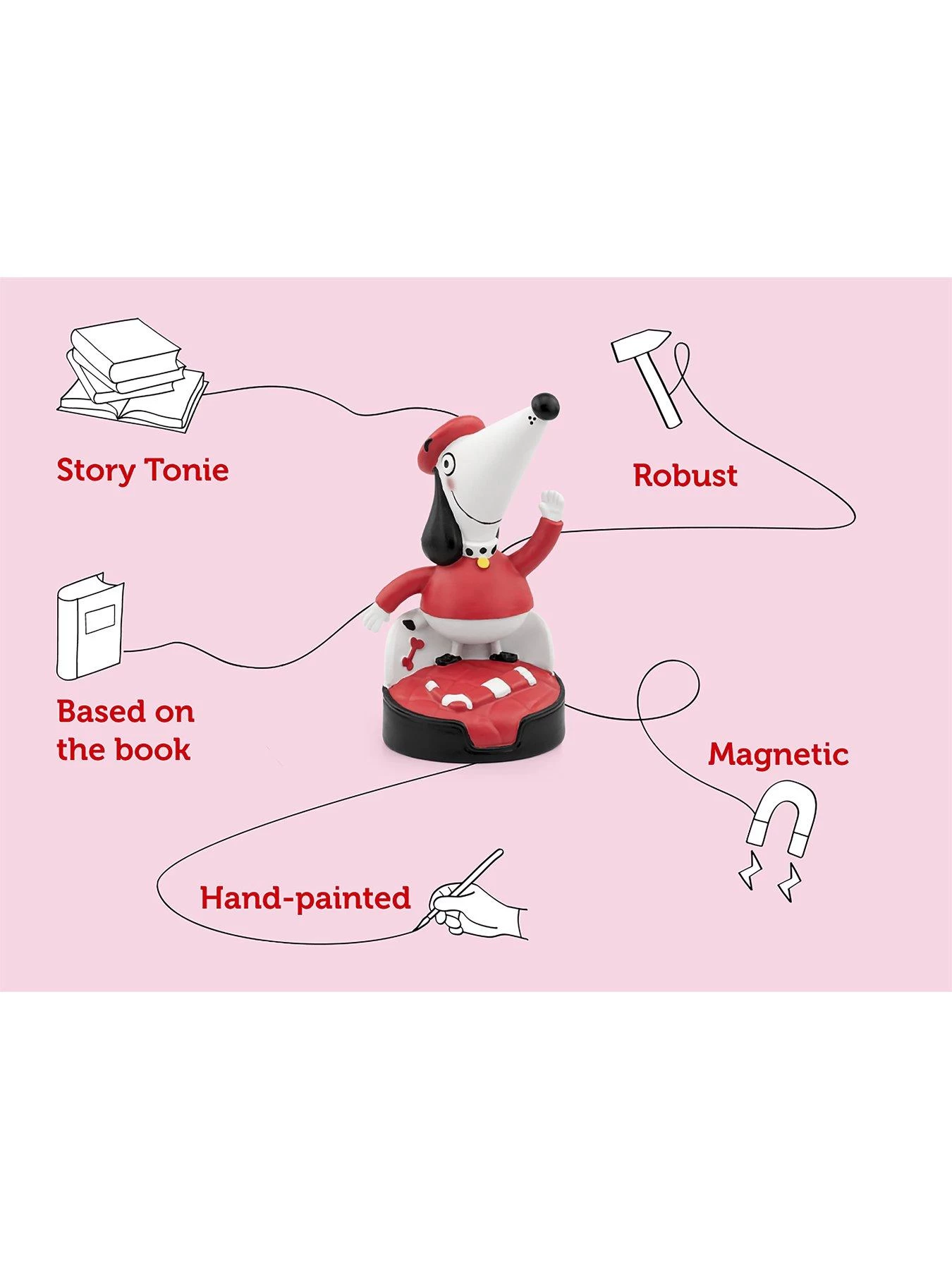 Story Tonie

Robust

Based on the book

Magnetic

Hand-painted